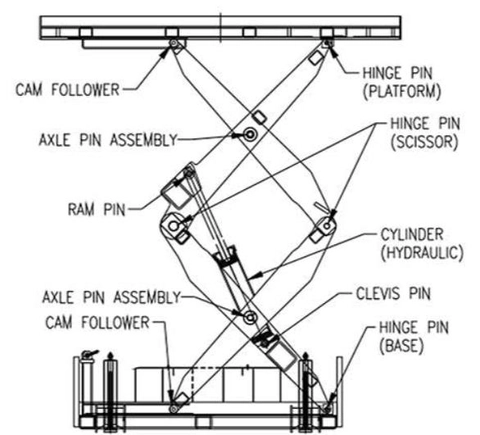 CAM FOLLOWER

HINGE PIN (PLATFORM)

AXLE PIN ASSEMBLY

HINGE PIN (SCISSOR)

RAM PIN

CYLINDER (HYDRAULIC)

AXLE PIN ASSEMBLY

CLEVIS PIN

CAM FOLLOWER

HINGE PIN (BASE)